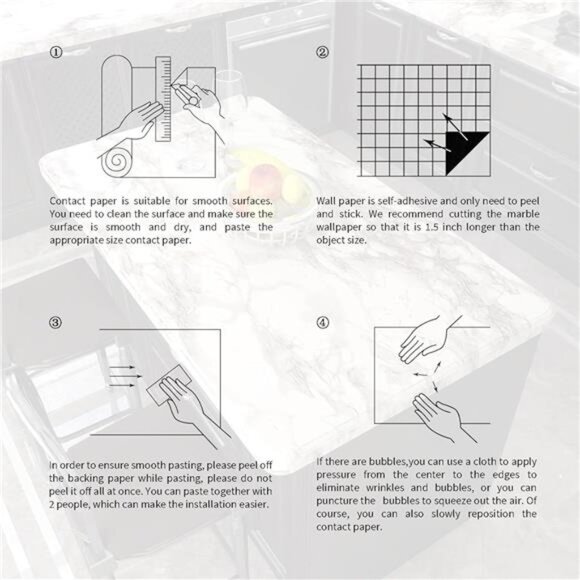 ①

Contact paper is suitable for smooth surfaces. You need to clean the surface and make sure the surface is smooth and dry, and paste the appropriate size contact paper.

②

Wall paper is self-adhesive and only need to peel and stick. We recommend cutting the marble wallpaper so that it is 1.5 inch longer than the object size.

③

In order to ensure smooth pasting, please peel off the backing paper while pasting, please do not peel it off all at once. You can paste together with 2 people, which can make the installation easier.

④

If there are bubbles,you can use a cloth to apply pressure from the center to the edges to eliminate wrinkles and bubbles, or you can puncture the bubbles to squeeze out the air. Of course, you can also slowly reposition the contact paper.